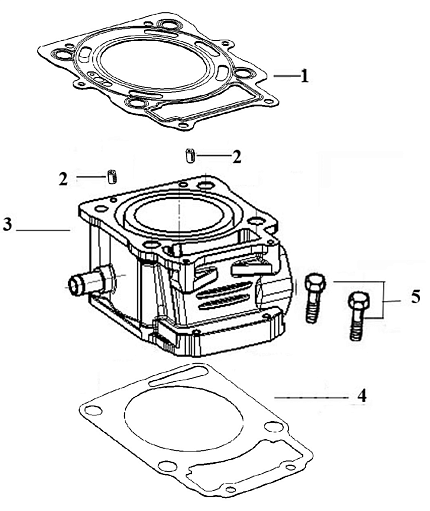 1
2
2
3
5
4