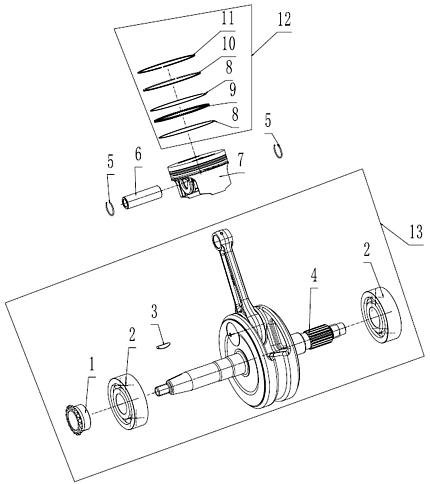 11
12
10
8
9
8
5
5
6
7
13
2
4
3
2
1