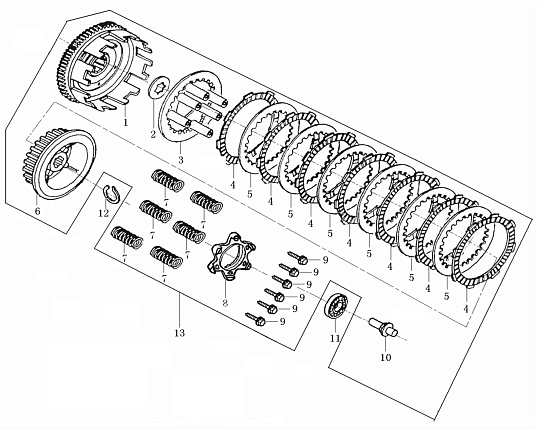 1
2
3
4
5
4
5
4
5
4
5
4
5
4
5
4
6
12
7
7
7
7
7
7
8
9
9
9
9
9
9
13
11
10